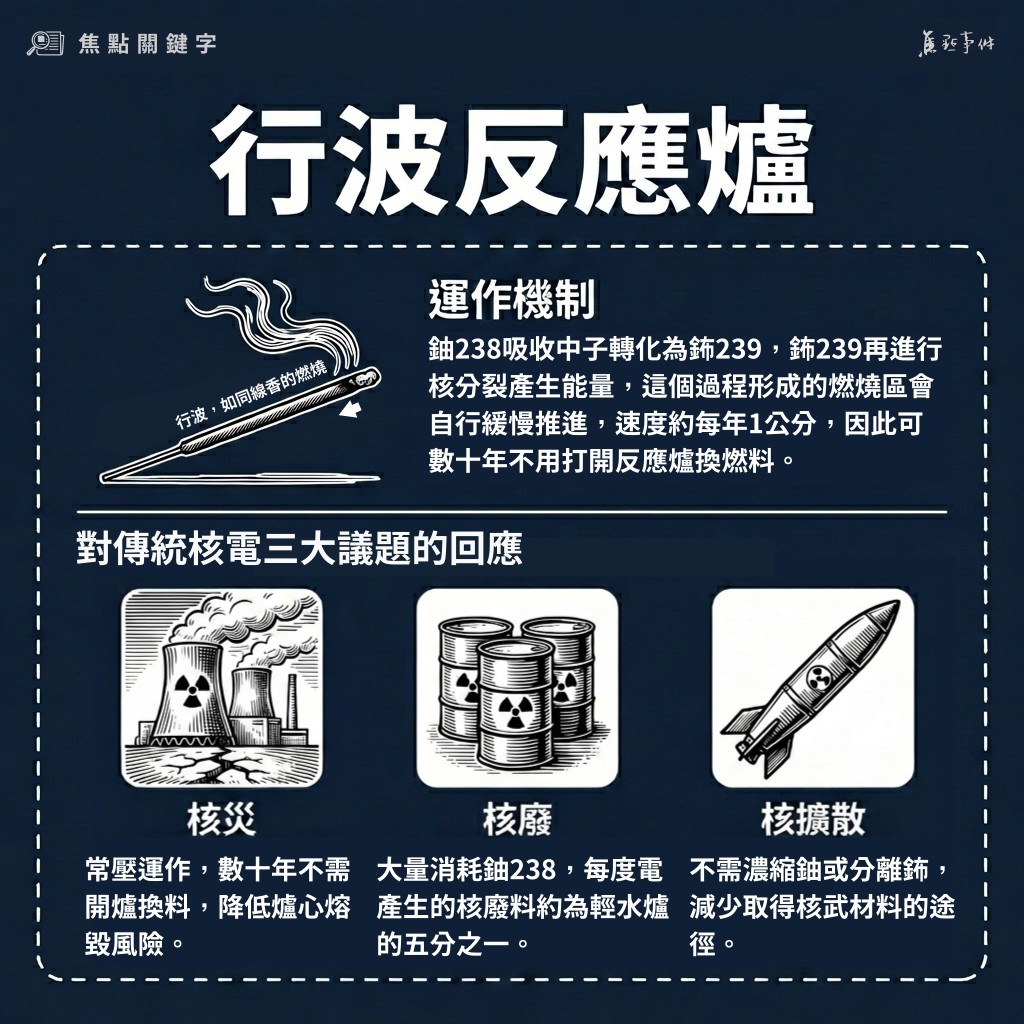 焦點關鍵字

焦點事件

行波反應爐

行波，如同線香的燃燒

運作機制

鈾238吸收中子轉化為鈽239，鈽239再進行核分裂產生能量，這個過程形成的燃燒區會自行緩慢推進，速度約每年1公分，因此可數十年不用打開反應爐換燃料。

對傳統核電三大議題的回應

核災

常壓運作，數十年不需開爐換料，降低爐心熔毀風險。

核廢

大量消耗鈾238，每度電產生的核廢料約為輕水爐的五分之一。

核擴散

不需濃縮鈾或分離鈽，減少取得核武材料的途徑。